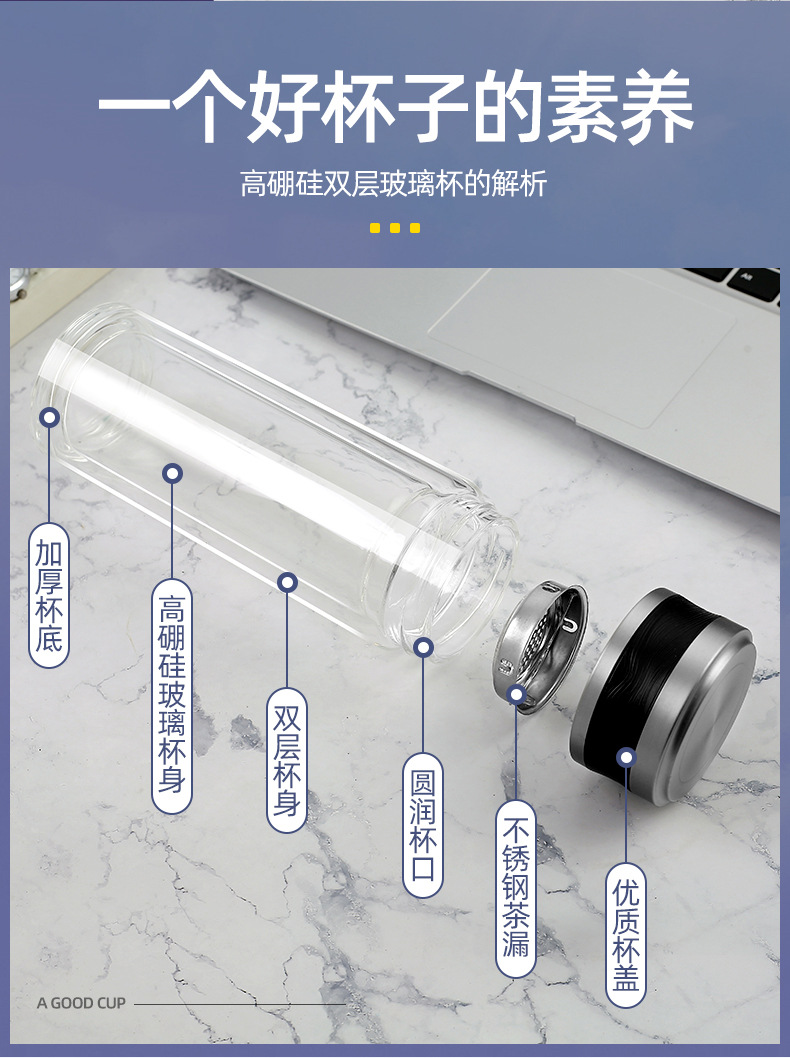 一个好杯子的素养

高硼硅双层玻璃杯的解析

加厚杯底

高硼硅玻璃杯身

双层杯身

圆润杯口

不锈钢茶漏

优质杯盖

A GOOD CUP